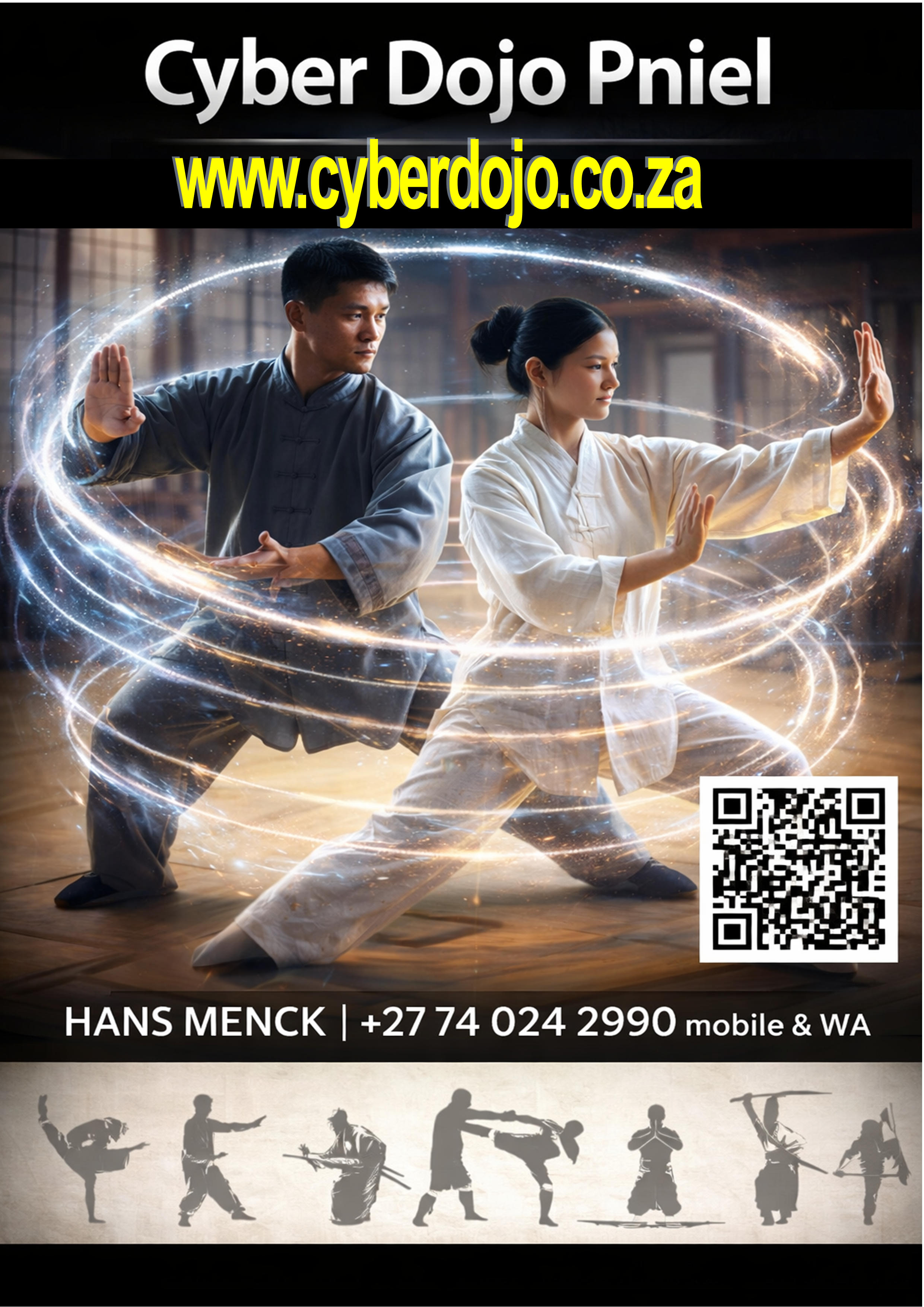 Cyber Dojo Pniel

www.cyberdojo.co.za

HANS MENCK | +27 74 024 2990 mobile & WA